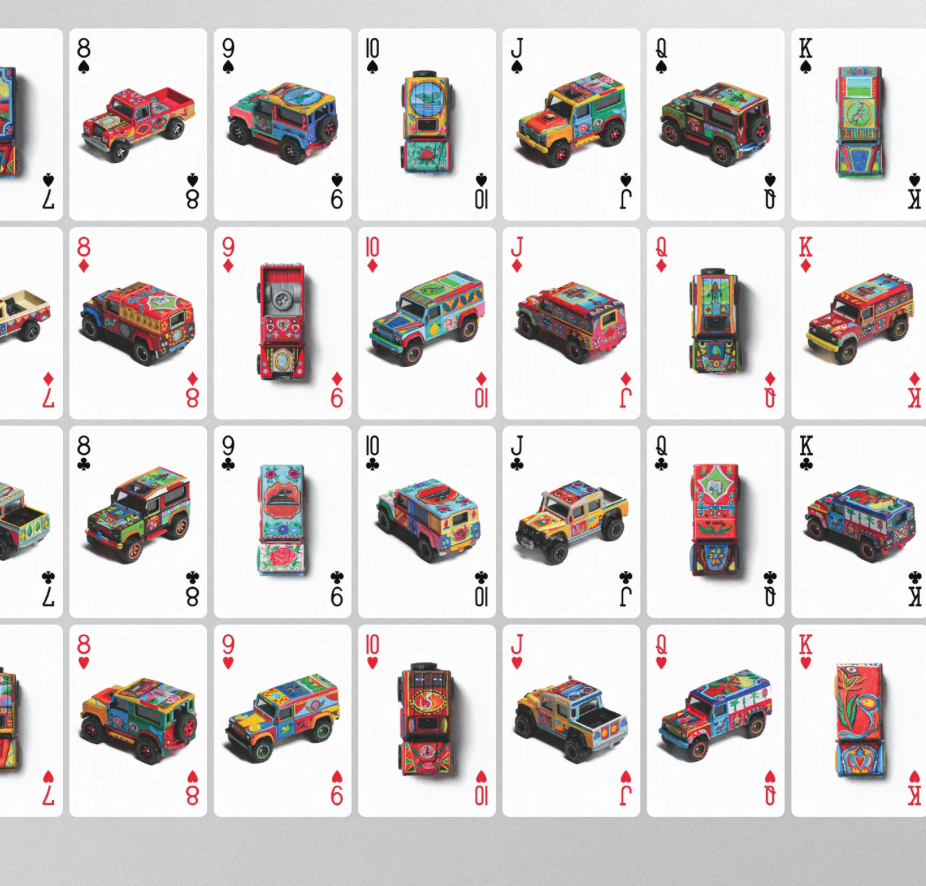 7
8
8
9
9
10
10
J
J
Q
Q
K
K

7
8
8
9
9
10
10
J
J
Q
Q
K
K

7
8
8
9
9
10
10
J
J
Q
Q
K
K

7
8
8
9
9
10
10
J
J
Q
Q
K
K